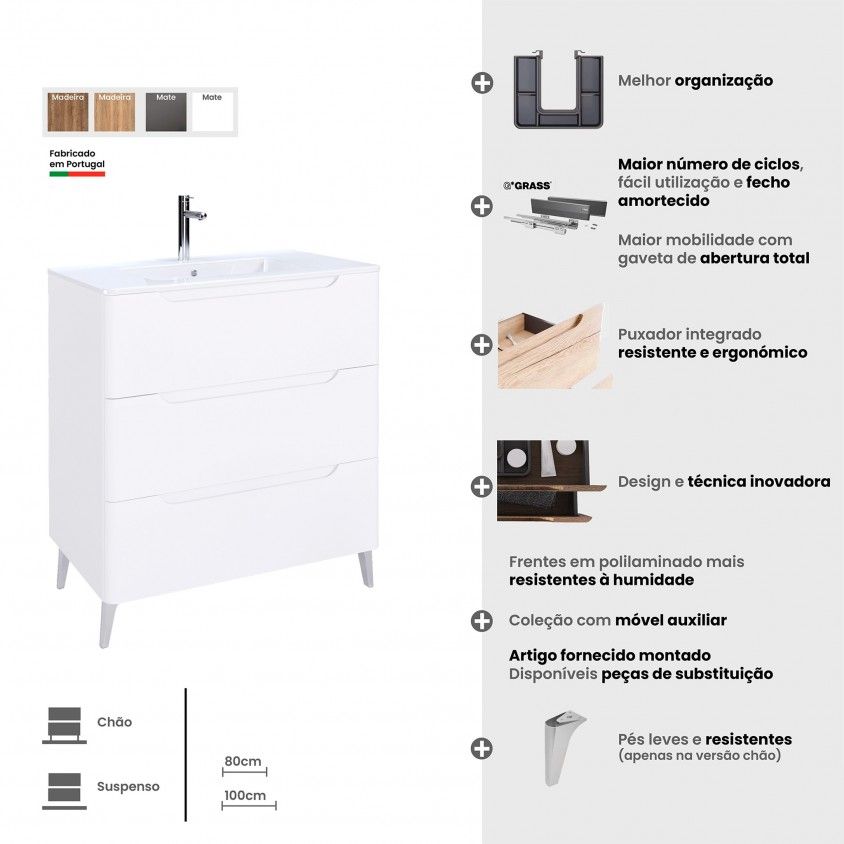 Madeira Madeira Mate Mate

Fabricado em Portugal

Chão

Suspenso

80cm

100cm

Melhor organização

GRASS

Maior número de ciclos, fácil utilização e fecho amortecido

Maior mobilidade com gaveta de abertura total

Puxador integrado resistente e ergonómico

Design e técnica inovadora

Frentes em polilaminado mais resistentes à humidade

Coleção com móvel auxiliar

Artigo fornecido montado
Disponíveis peças de substituição

Pés leves e resistentes
(apenas na versão chão)