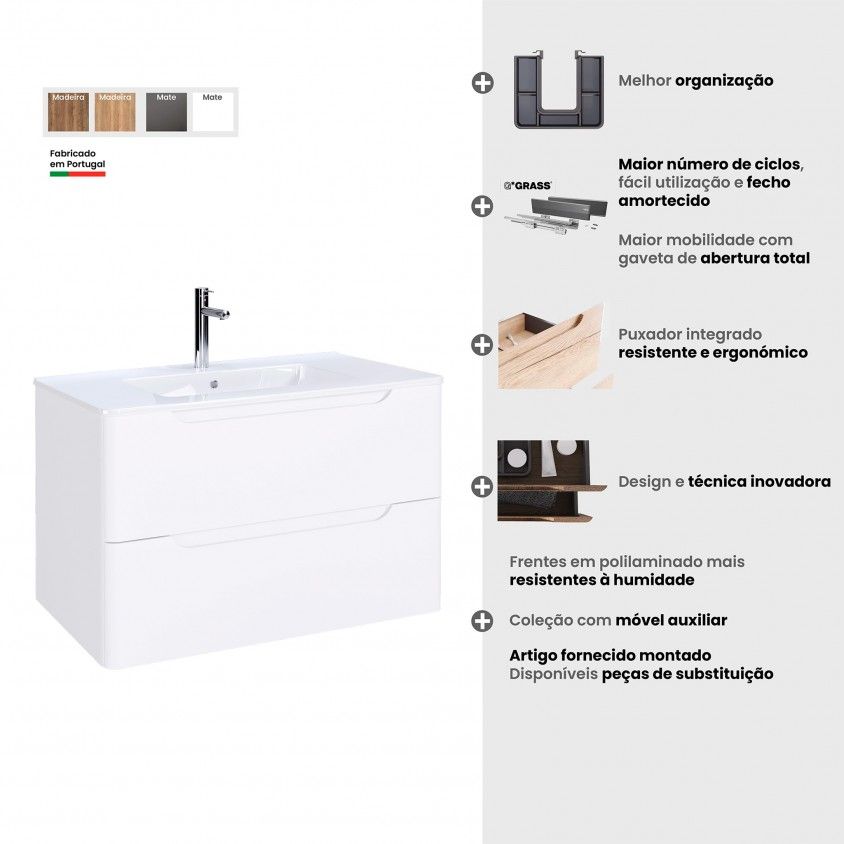 Madeira Madeira Mate Mate

Fabricado em Portugal

Melhor organização

GRASS

Maior número de ciclos, fácil utilização e fecho amortecido

Maior mobilidade com gaveta de abertura total

Puxador integrado resistente e ergonómico

Design e técnica inovadora

Frentes em polilaminado mais resistentes à humidade

Coleção com móvel auxiliar

Artigo fornecido montado
Disponíveis peças de substituição