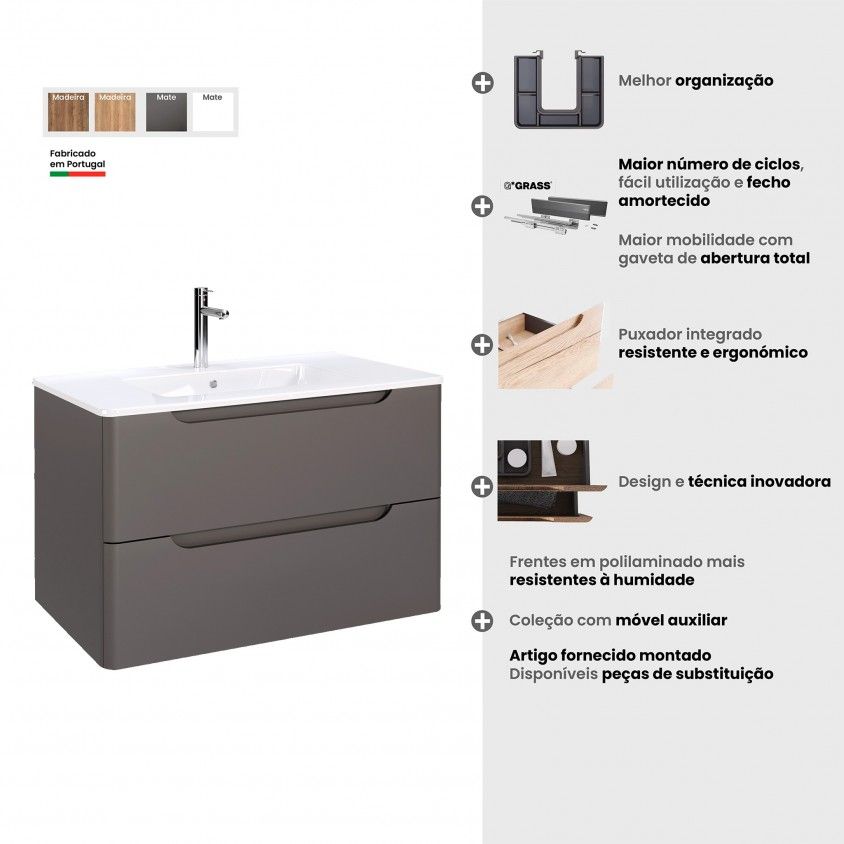 Madeira Madeira Mate Mate

Fabricado em Portugal

Melhor organização

GRASS

Maior número de ciclos, fácil utilização e fecho amortecido

Maior mobilidade com gaveta de abertura total

Puxador integrado resistente e ergonómico

Design e técnica inovadora

Frentes em polilaminado mais resistentes à humidade

Coleção com móvel auxiliar

Artigo fornecido montado
Disponíveis peças de substituição