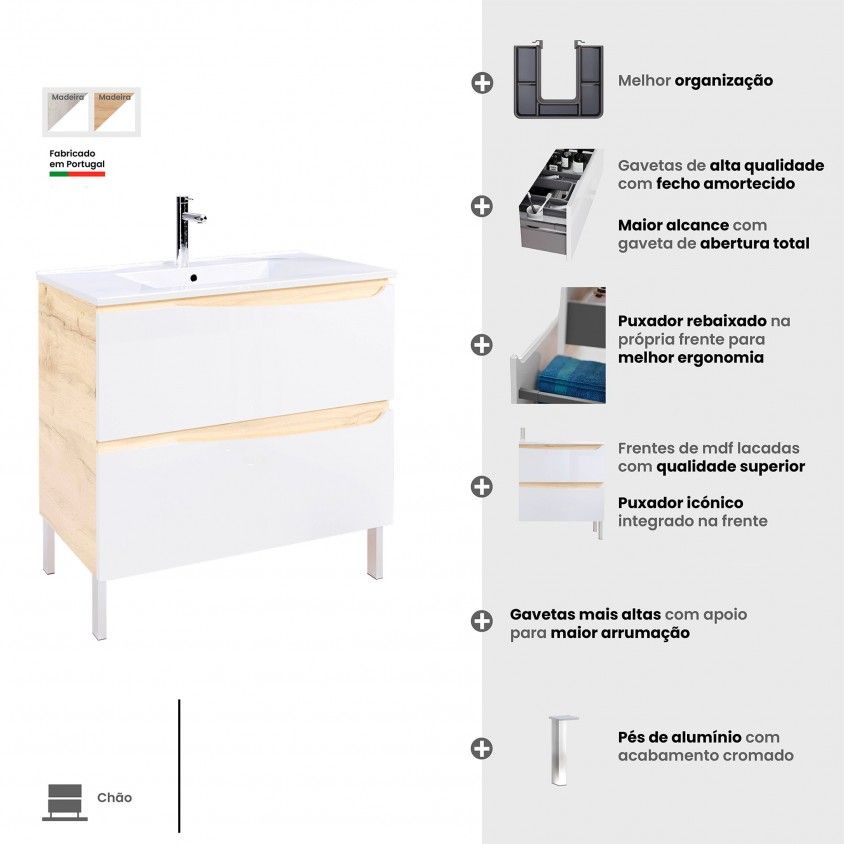 Madeira Madeira

Fabricado em Portugal

Chão

Melhor organização

Gavetas de alta qualidade com fecho amortecido

Maior alcance com gaveta de abertura total

Puxador rebaixado na própria frente para melhor ergonomia

Frentes de mdf lacadas com qualidade superior

Puxador icónico integrado na frente

Gavetas mais altas com apoio para maior arrumação

Pés de alumínio com acabamento cromado